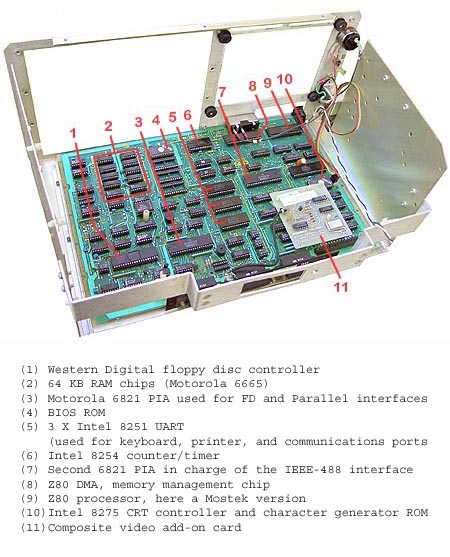 1
2
3
4
5
6
7
8
9
10
11

(1) Western Digital floppy disc controller
(2) 64 KB RAM chips (Motorola 6665)
(3) Motorola 6821 PIA used for FD and Parallel interfaces
(4) BIOS ROM
(5) 3 X Intel 8251 UART
(used for keyboard, printer, and communications ports
(6) Intel 8254 counter/timer
(7) Second 6821 PIA in charge of the IEEE-488 interface
(8) Z80 DMA, memory management chip
(9) Z80 processor, here a Mostek version
(10) Intel 8275 CRT controller and character generator ROM
(11) Composite video add-on card